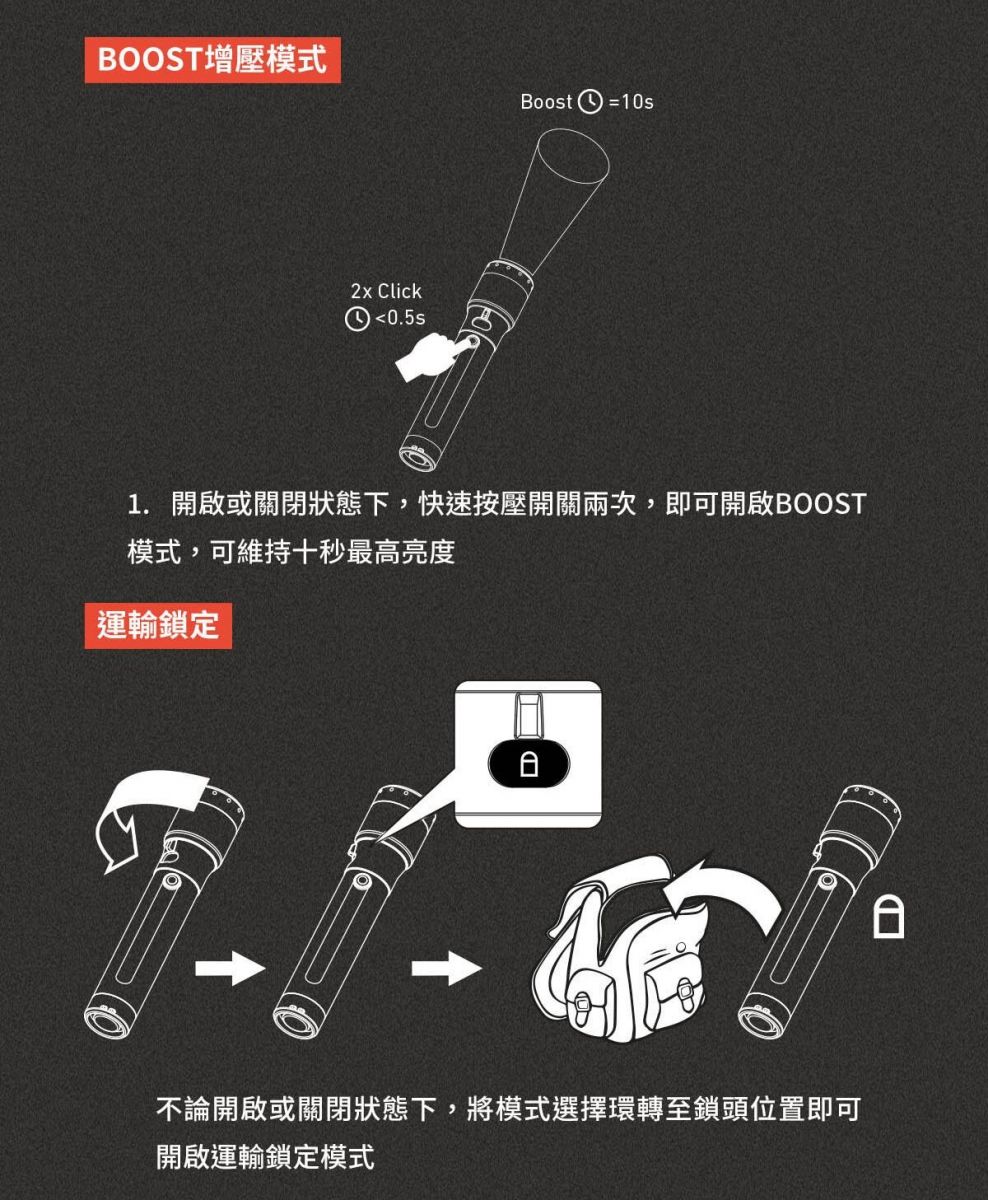 BOOST增壓模式

Boost =10s

2x Click
<0.5s

1. 開啟或關閉狀態下，快速按壓開關兩次，即可開啟BOOST模式，可維持十秒最高亮度

運輸鎖定

不論開啟或關閉狀態下，將模式選擇環轉至鎖頭位置即可開啟運輸鎖定模式